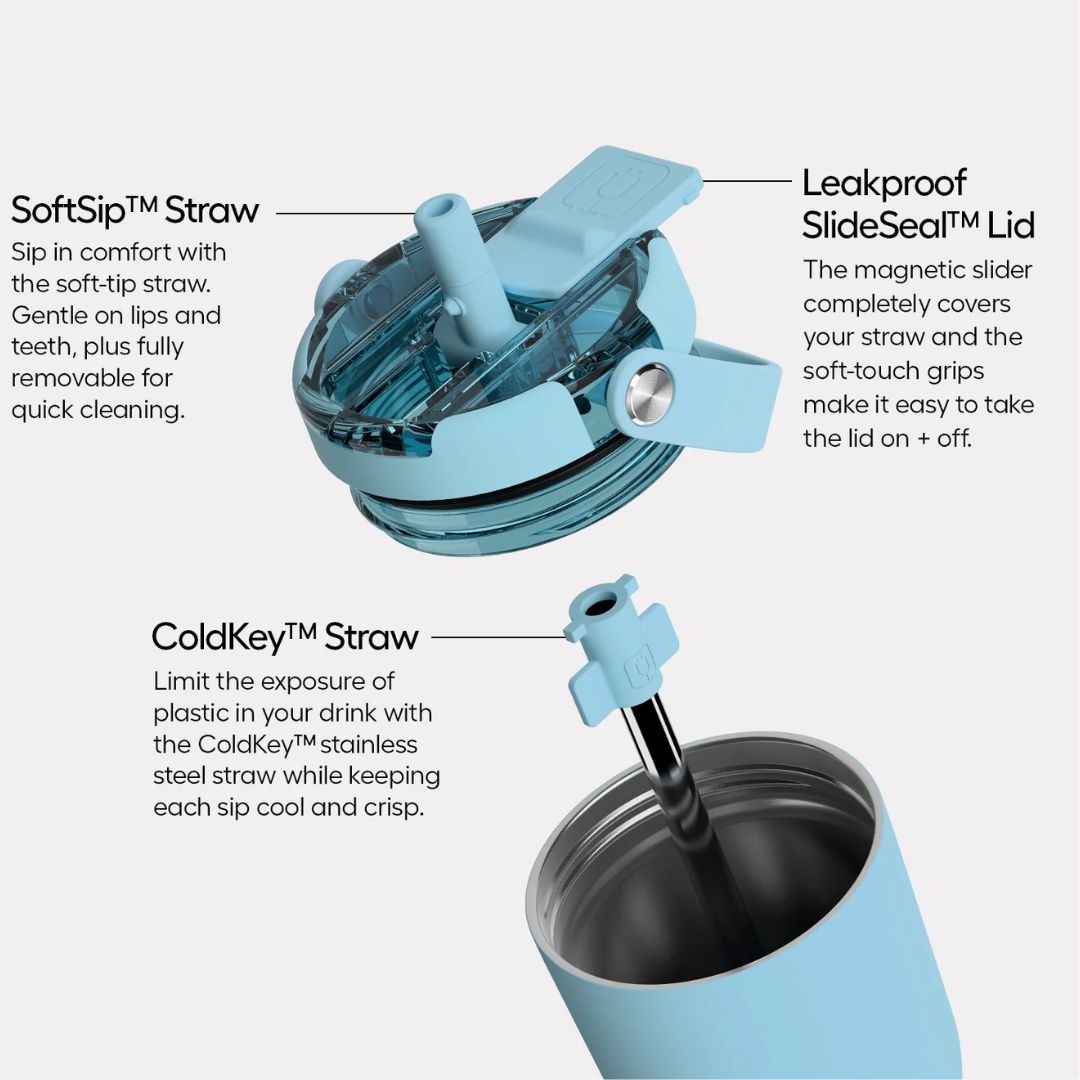 SoftSip™ Straw
Sip in comfort with the soft-tip straw. Gentle on lips and teeth, plus fully removable for quick cleaning.

Leakproof SlideSeal™ Lid
The magnetic slider completely covers your straw and the soft-touch grips make it easy to take the lid on + off.

ColdKey™ Straw
Limit the exposure of plastic in your drink with the ColdKey™ stainless steel straw while keeping each sip cool and crisp.